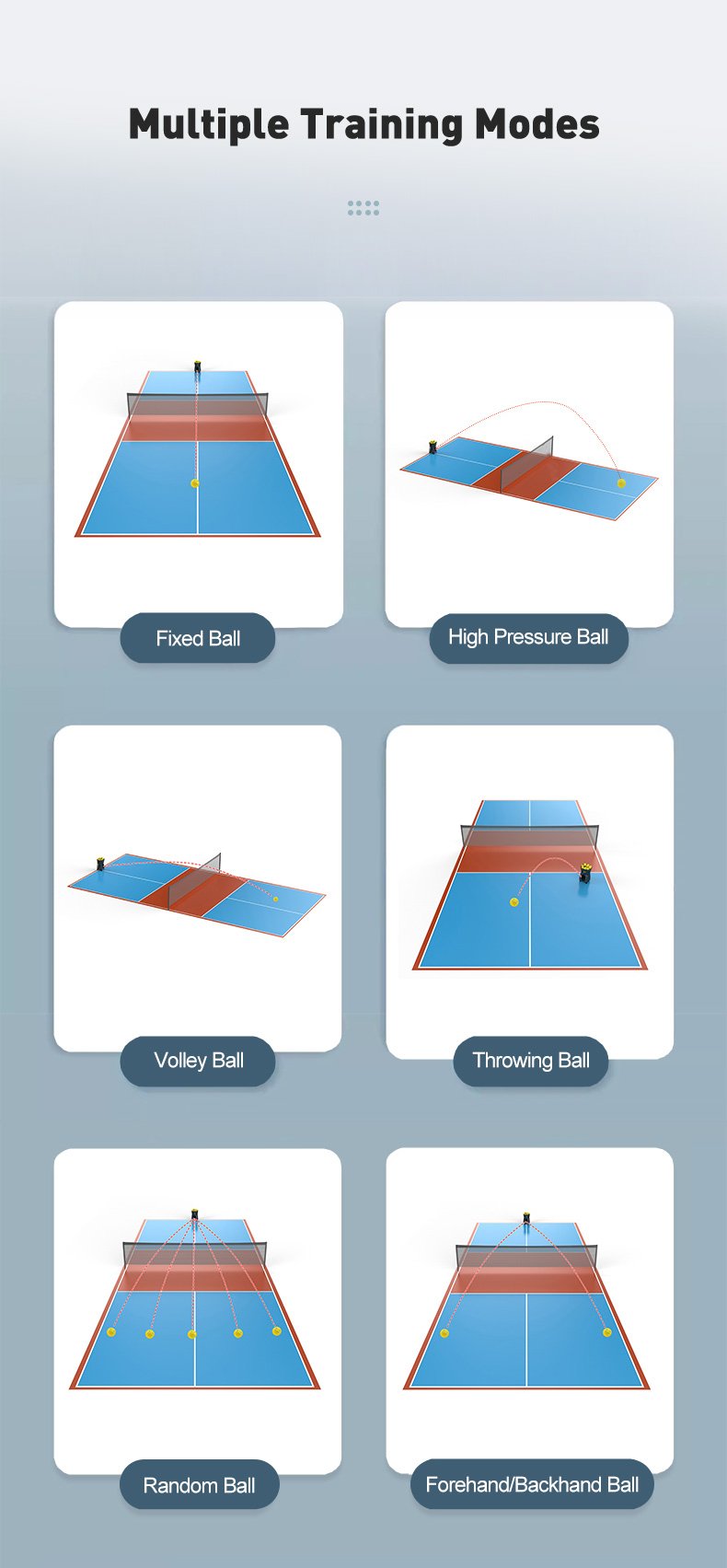 Multiple Training Modes

Fixed Ball

High Pressure Ball

Volley Ball

Throwing Ball

Random Ball

Forehand/Backhand Ball