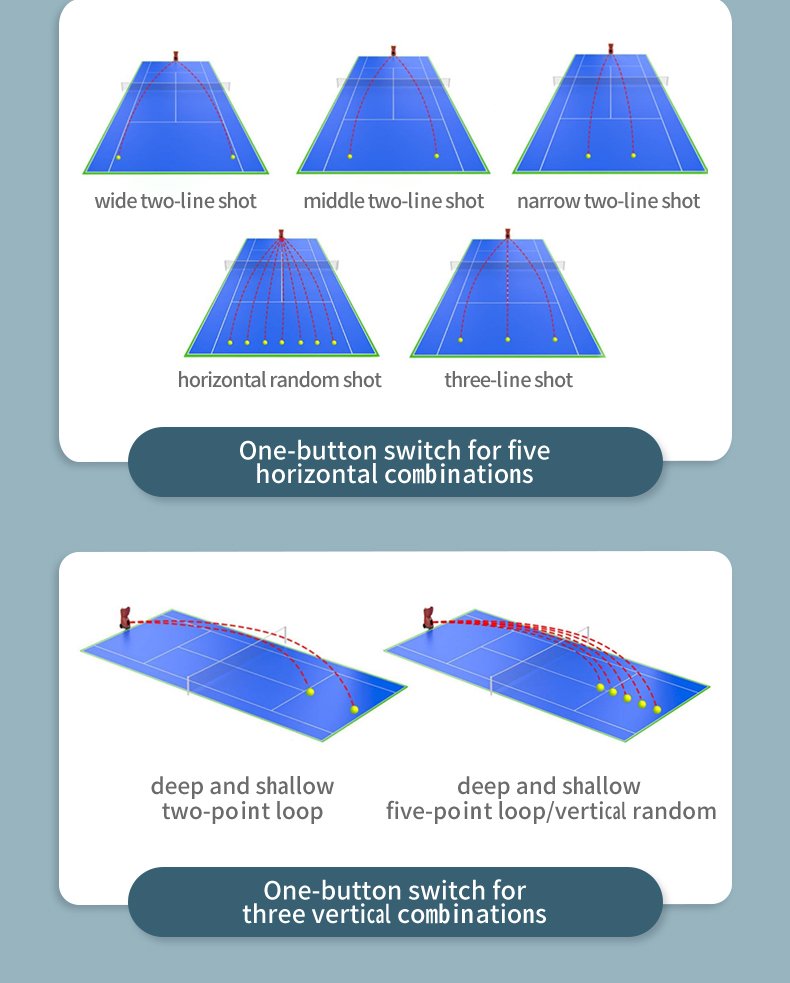 wide two-line shot

middle two-line shot

narrow two-line shot

horizontal random shot

three-line shot

One-button switch for five horizontal combinations

deep and shallow two-point loop

deep and shallow five-point loop/vertical random

One-button switch for three vertical combinations